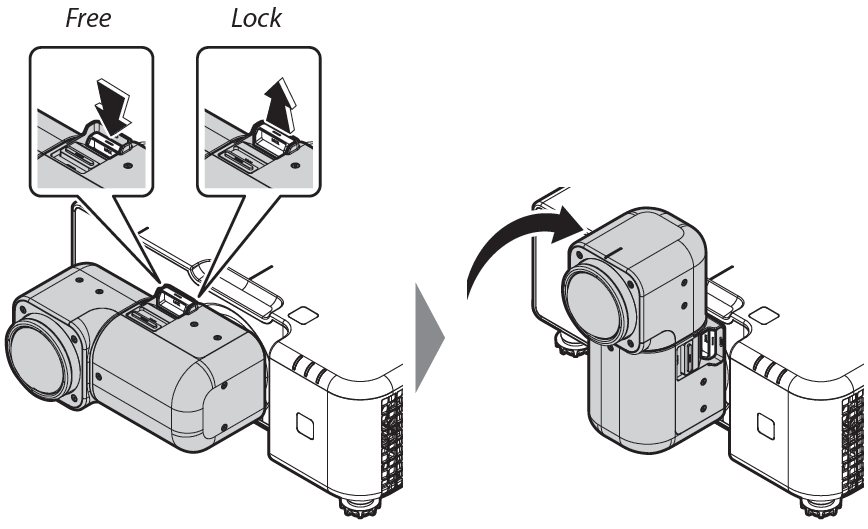 Free

Lock